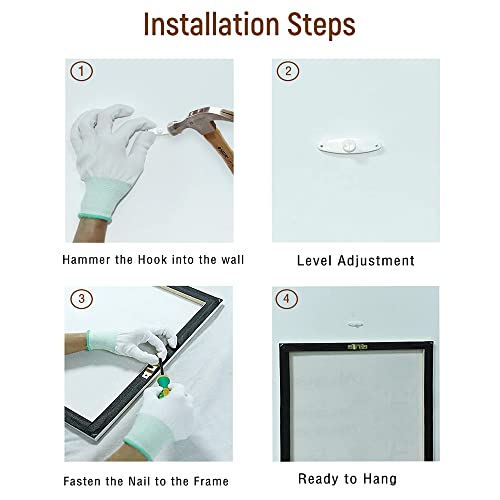 Installation Steps

1

Hammer the Hook into the wall

2

Level Adjustment

3

Fasten the Nail to the Frame

4

Ready to Hang