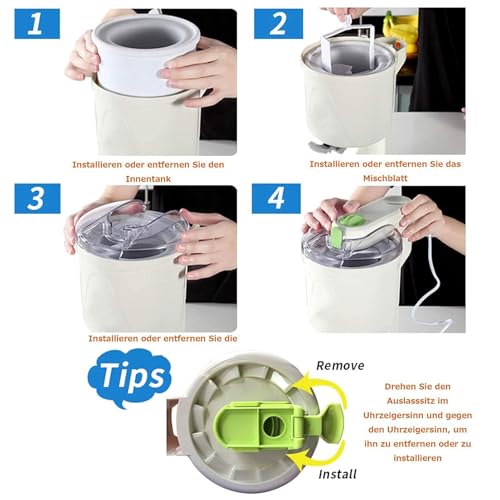 1

Installieren oder entfernen Sie den Innentank

2

Installieren oder entfernen Sie das Mischblatt

3

Installieren oder entfernen Sie die

4

Tips

Remove

Install

Drehen Sie den Auslasssitz im Uhrzeigersinn und gegen den Uhrzeigersinn, um ihn zu entfernen oder zu installieren