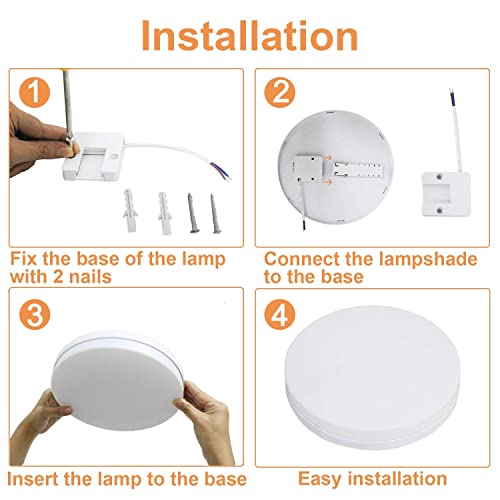 Installation

1

Fix the base of the lamp with 2 nails

2

Connect the lampshade to the base

3

Insert the lamp to the base

4

Easy installation