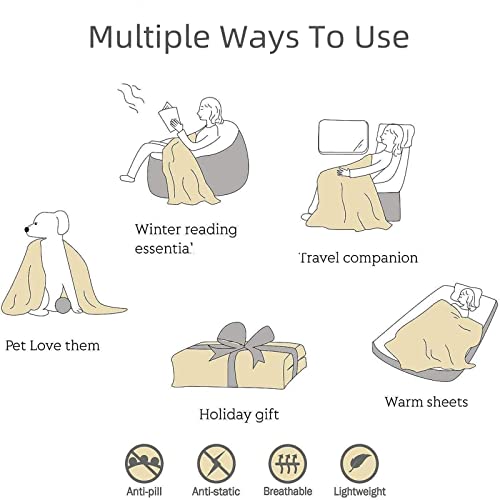 Multiple Ways To Use

Winter reading essentia'

Travel companion

Pet Love them

Holiday gift

Warm sheets

Anti-pill

Anti-static

Breathable

Lightweight