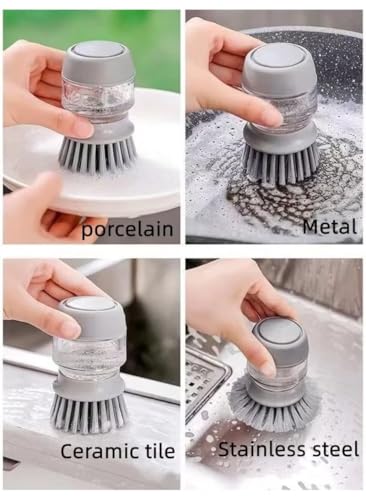 porcelain

Metal

Ceramic tile

Stainless steel