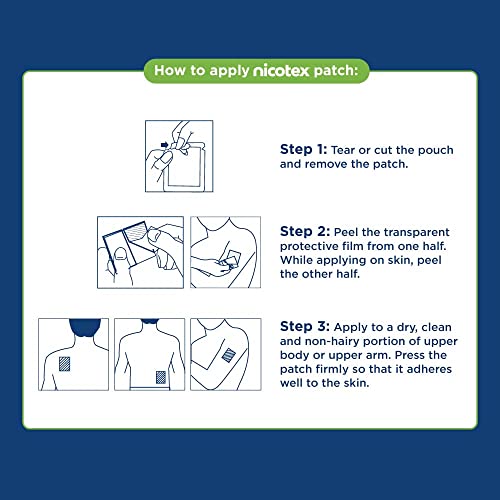 How to apply nicotex patch:

Step 1: Tear or cut the pouch and remove the patch.

Step 2: Peel the transparent protective film from one half. While applying on skin, peel the other half.

Step 3: Apply to a dry, clean and non-hairy portion of upper body or upper arm. Press the patch firmly so that it adheres well to the skin.