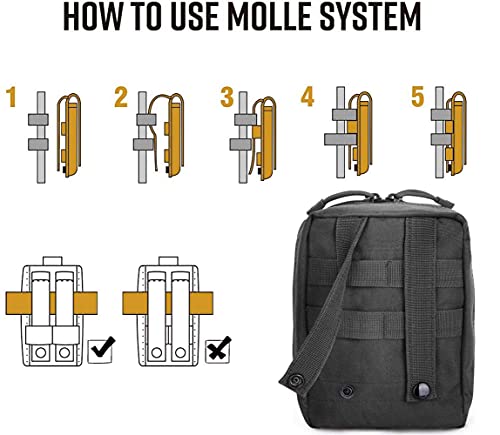 HOW TO USE MOLLE SYSTEM

1

2

3

4

5