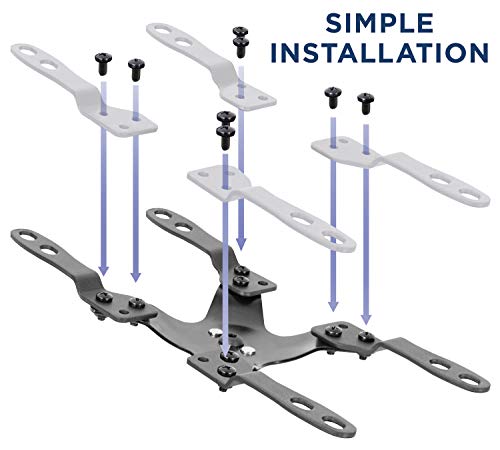 SIMPLE INSTALLATION