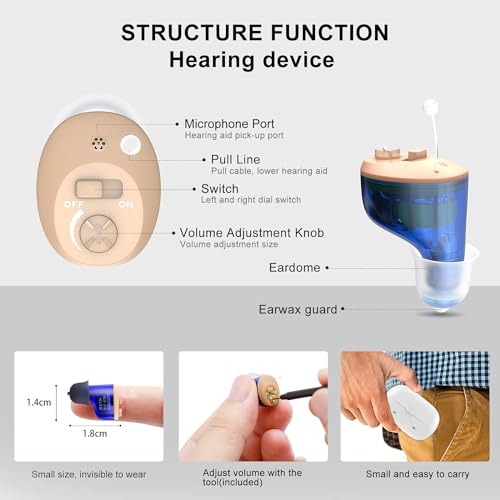 STRUCTURE FUNCTION
Hearing device

Microphone Port
Hearing aid pick-up port

Pull Line
Pull cable, lower hearing aid

Switch
Left and right dial switch

OFF ON

Volume Adjustment Knob
Volume adjustment size

Eardome

Earwax guard

1.4cm
1.8cm

Small size, invisible to wear

Adjust volume with the tool(included)

Small and easy to carry