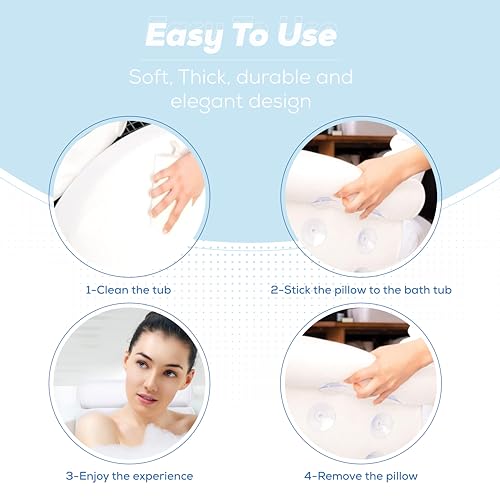 Easy To Use

Soft, Thick, durable and elegant design

1-Clean the tub

2-Stick the pillow to the bath tub

3-Enjoy the experience

4-Remove the pillow