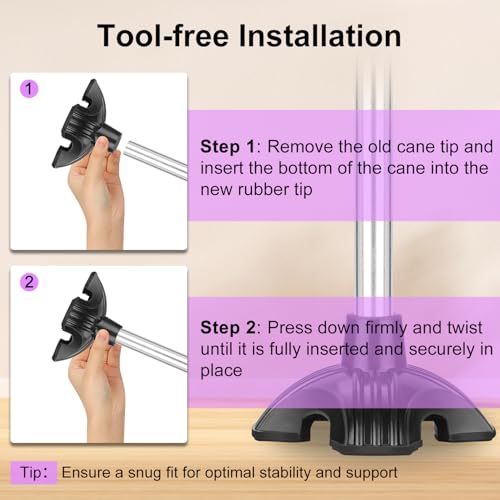 Tool-free Installation

1

Step 1: Remove the old cane tip and insert the bottom of the cane into the new rubber tip

2

Step 2: Press down firmly and twist until it is fully inserted and securely in place

Tip: Ensure a snug fit for optimal stability and support