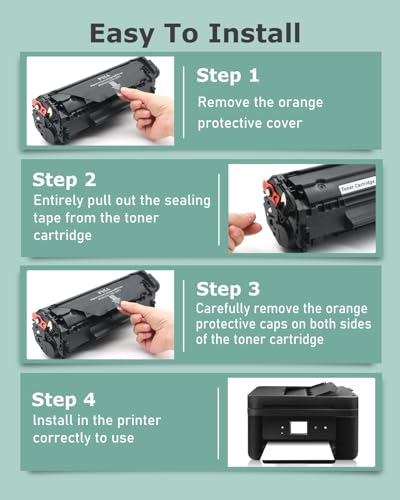 Easy To Install

PULL

Step 1
Remove the orange protective cover

Step 2
Entirely pull out the sealing tape from the toner cartridge

Toner Cartridge

PULL

Step 3
Carefully remove the orange protective caps on both sides of the toner cartridge

Step 4
Install in the printer correctly to use