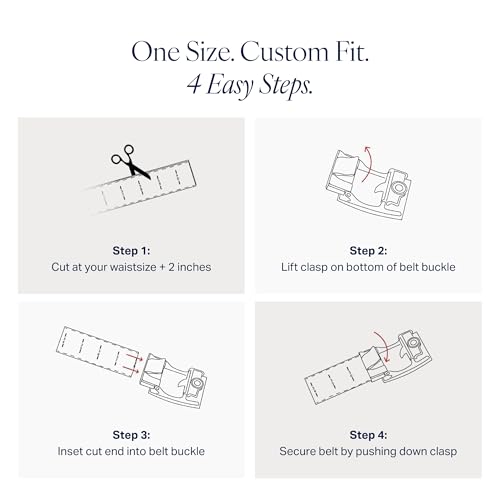 One Size. Custom Fit.
4 Easy Steps.

Step 1:
Cut at your waistsize + 2 inches

Step 2:
Lift clasp on bottom of belt buckle

Step 3:
Inset cut end into belt buckle

Step 4:
Secure belt by pushing down clasp