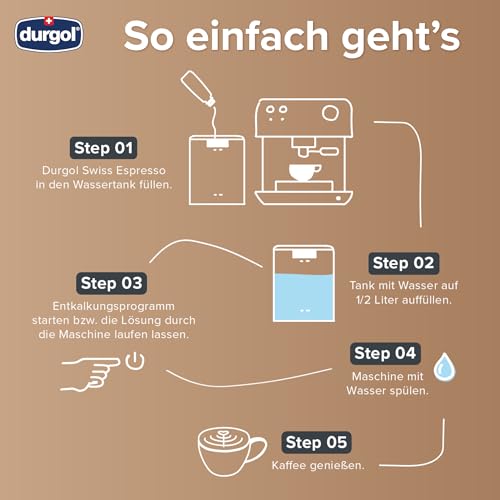 durgol®

So einfach geht's

Step 01
Durgol Swiss Espresso in den Wassertank füllen.

Step 02
Tank mit Wasser auf 1/2 Liter auffüllen.

Step 03
Entkalkungsprogramm starten bzw. die Lösung durch die Maschine laufen lassen.

Step 04
Maschine mit Wasser spülen.

Step 05
Kaffee genießen.