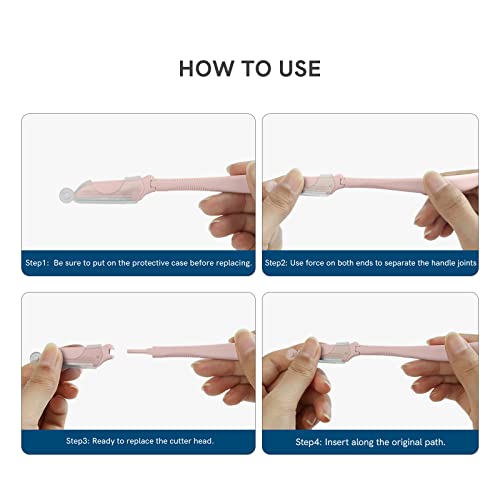 HOW TO USE

Step1: Be sure to put on the protective case before replacing.

Step2: Use force on both ends to separate the handle joints

Step3: Ready to replace the cutter head.

Step4: Insert along the original path.