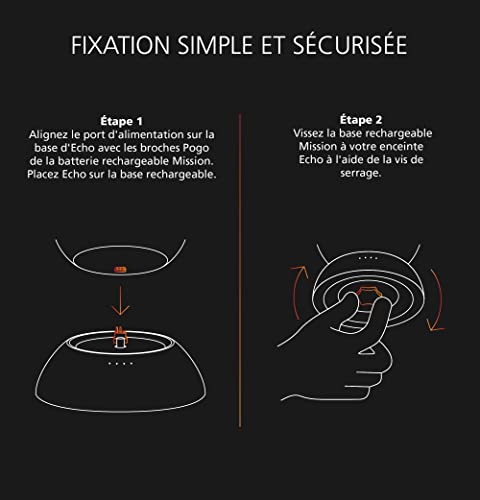 FIXATION SIMPLE ET SÉCURISÉE

Étape 1
Alignez le port d'alimentation sur la base d'Echo avec les broches Pogo de la batterie rechargeable Mission. Placez Echo sur la base rechargeable.

Étape 2
Vissez la base rechargeable Mission à votre enceinte Echo à l'aide de la vis de serrage.