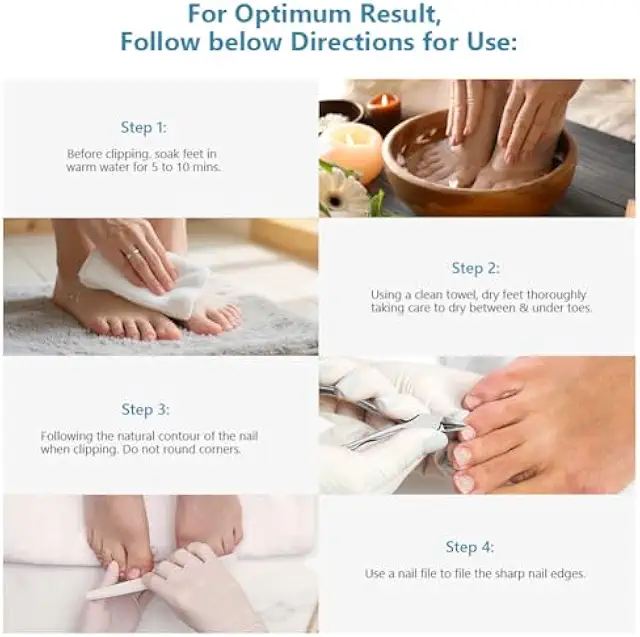 For Optimum Result,
Follow below Directions for Use:

Step 1:
Before clipping. soak feet in warm water for 5 to 10 mins.

Step 2:
Using a clean towel, dry feet thoroughly taking care to dry between & under toes.

Step 3:
Following the natural contour of the nail when clipping. Do not round corners.

Step 4:
Use a nail file to file the sharp nail edges.