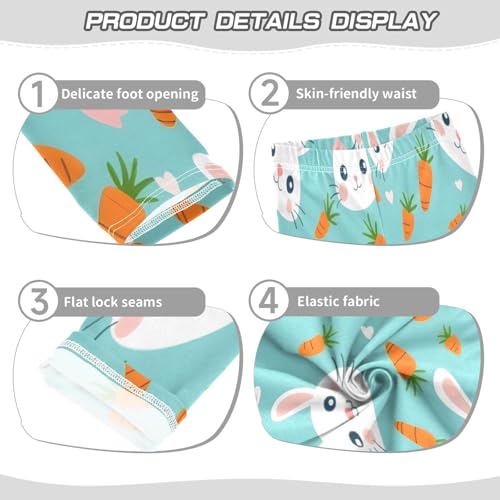 PRODUCT DETAILS DISPLAY

1 Delicate foot opening

2 Skin-friendly waist

3 Flat lock seams

4 Elastic fabric