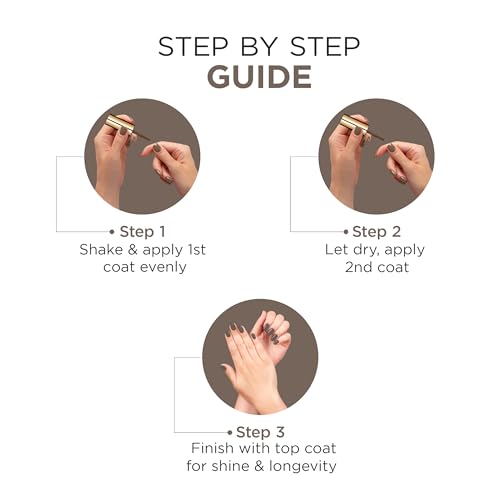 STEP BY STEP
GUIDE

Step 1
Shake & apply 1st coat evenly

Step 2
Let dry, apply 2nd coat

Step 3
Finish with top coat for shine & longevity