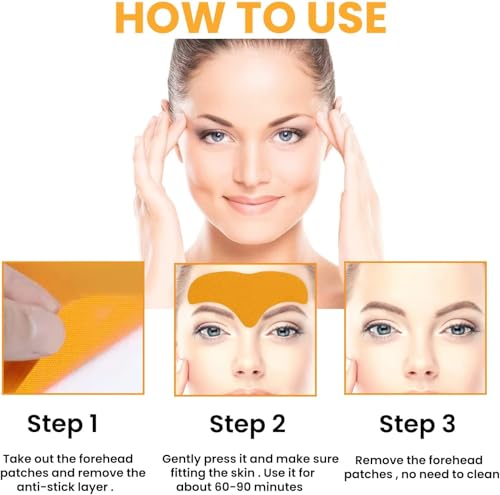 HOW TO USE

Step 1

Take out the forehead patches and remove the anti-stick layer .

Step 2

Gently press it and make sure fitting the skin . Use it for about 60-90 minutes

Step 3

Remove the forehead patches , no need to clean