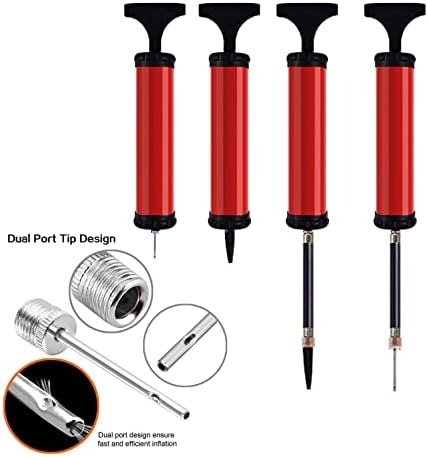 Dual Port Tip Design

Dual port design ensure fast and efficient inflation