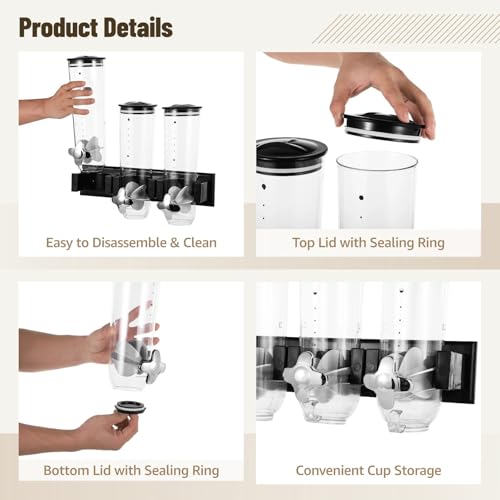 Product Details

Easy to Disassemble & Clean

Top Lid with Sealing Ring

Bottom Lid with Sealing Ring

Convenient Cup Storage