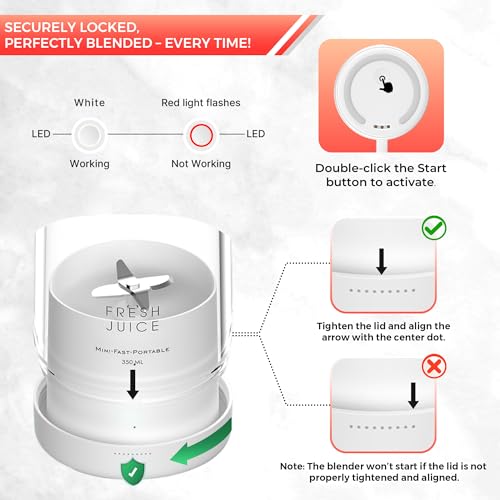 SECURELY LOCKED,
PERFECTLY BLENDED – EVERY TIME!

White

Red light flashes

LED

LED

Working

Not Working

Double-click the Start button to activate.

FRESH JUICE

MINI-FAST-PORTABLE

350 ML

Tighten the lid and align the arrow with the center dot.

Note: The blender won't start if the lid is not properly tightened and aligned.