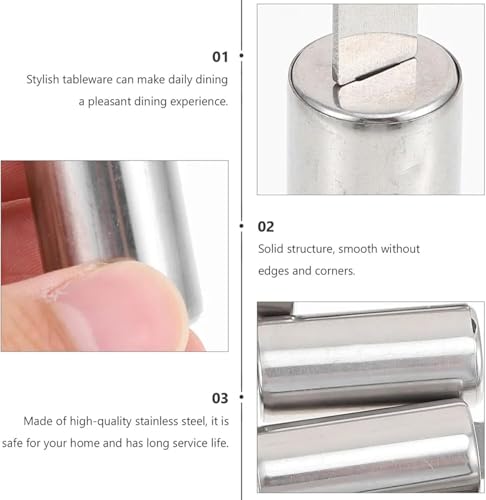 01

Stylish tableware can make daily dining a pleasant dining experience.

02

Solid structure, smooth without edges and corners.

03

Made of high-quality stainless steel, it is safe for your home and has long service life.