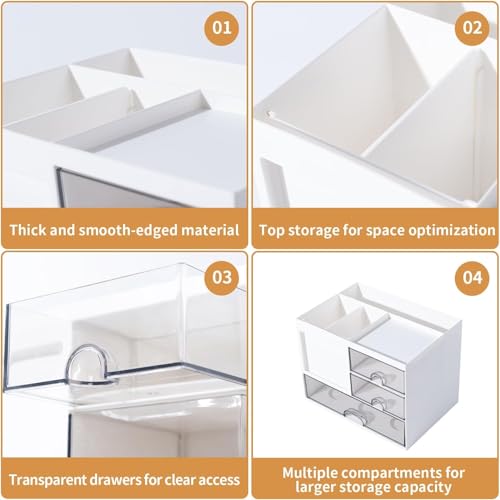 01

Thick and smooth-edged material

02

Top storage for space optimization

03

Transparent drawers for clear access

04

Multiple compartments for larger storage capacity