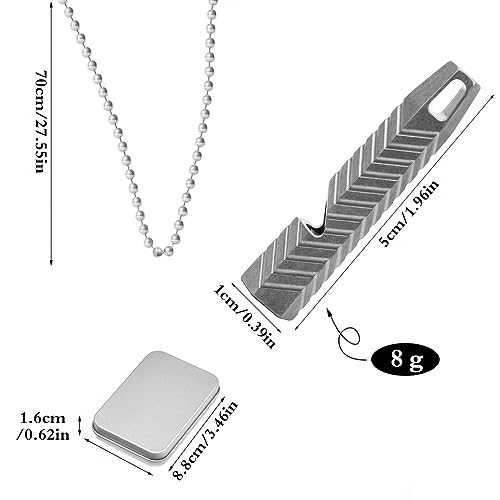 70cm/27.55in

5cm/1.96in

1cm/0.39in

8 g

1.6cm
/0.62in

8.8cm/3.46in