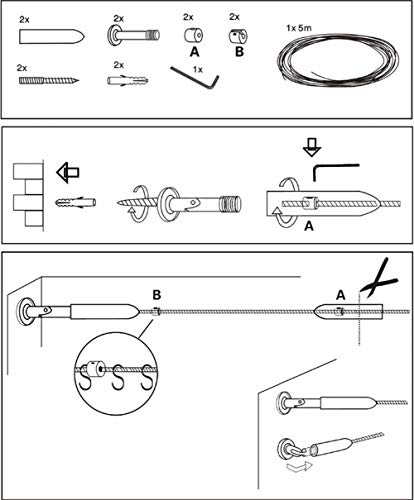 2x
2x
2x
A
2x
B
1x 5m
2x
2x
1x
A
B
A