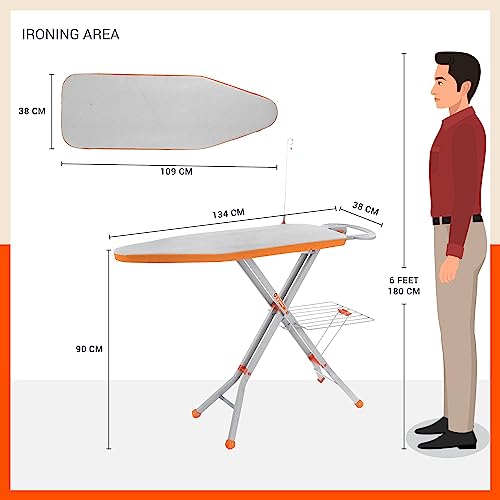 IRONING AREA

38 CM

109 CM

134 CM

38 CM

90 CM

6 FEET
180 CM