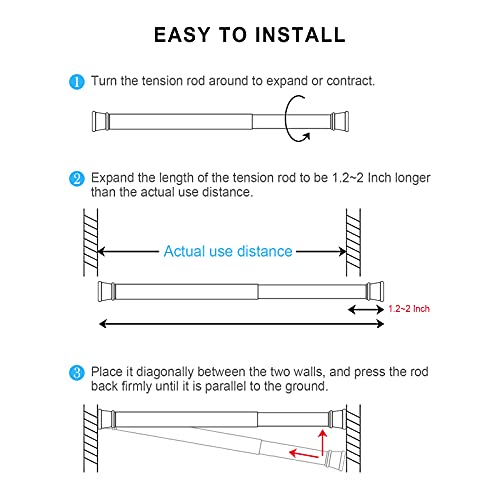 EASY TO INSTALL

1 Turn the tension rod around to expand or contract.

2 Expand the length of the tension rod to be 1.2~2 Inch longer than the actual use distance.

Actual use distance

1.2~2 Inch

3 Place it diagonally between the two walls, and press the rod back firmly until it is parallel to the ground.