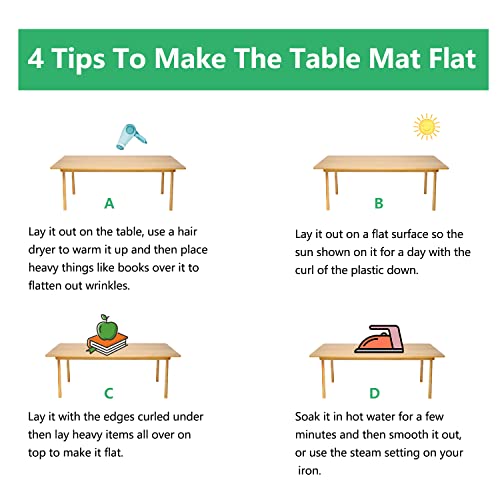 4 Tips To Make The Table Mat Flat

A

Lay it out on the table, use a hair dryer to warm it up and then place heavy things like books over it to flatten out wrinkles.

B

Lay it out on a flat surface so the sun shown on it for a day with the curl of the plastic down.

C

Lay it with the edges curled under then lay heavy items all over on top to make it flat.

D

Soak it in hot water for a few minutes and then smooth it out, or use the steam setting on your iron.