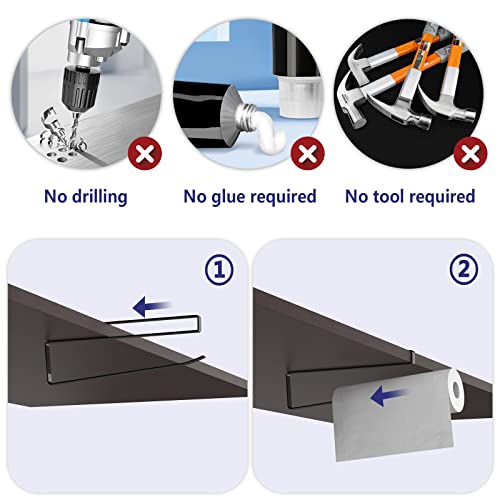 No drilling

No glue required

No tool required

①

②