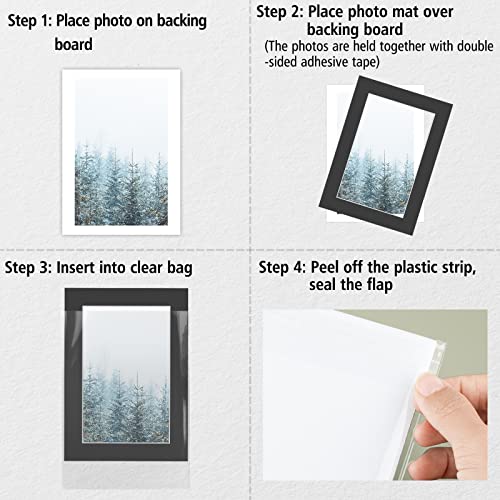 Step 1: Place photo on backing board

Step 2: Place photo mat over backing board
(The photos are held together with double-sided adhesive tape)

Step 3: Insert into clear bag

Step 4: Peel off the plastic strip, seal the flap