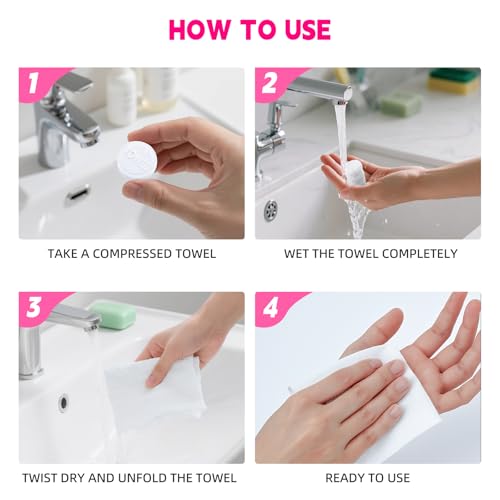 HOW TO USE

1

TAKE A COMPRESSED TOWEL

2

WET THE TOWEL COMPLETELY

3

TWIST DRY AND UNFOLD THE TOWEL

4

READY TO USE