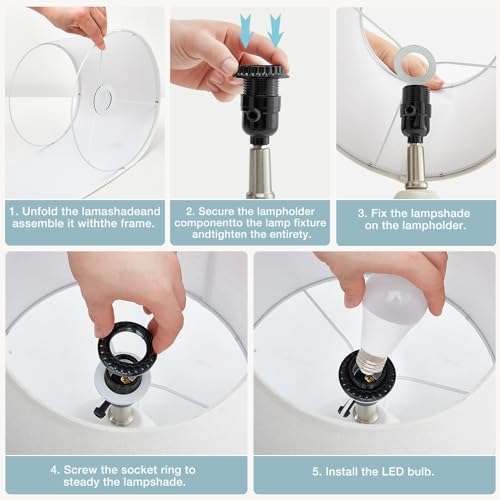 1. Unfold the lamashadeand assemble it withthe frame.

2. Secure the lampholder componentto the lamp fixture andtighten the entirety.

3. Fix the lampshade on the lampholder.

4. Screw the socket ring to steady the lampshade.

5. Install the LED bulb.