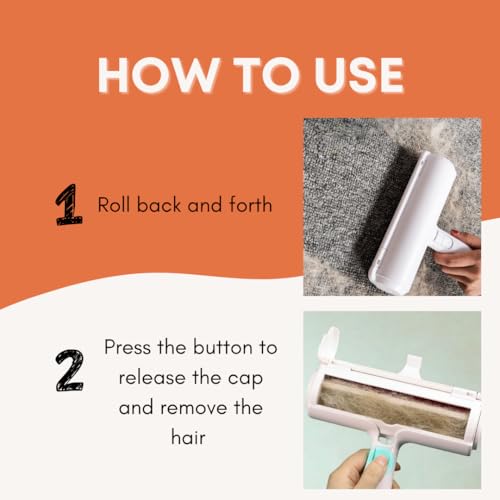 HOW TO USE

1 Roll back and forth

2 Press the button to release the cap and remove the hair