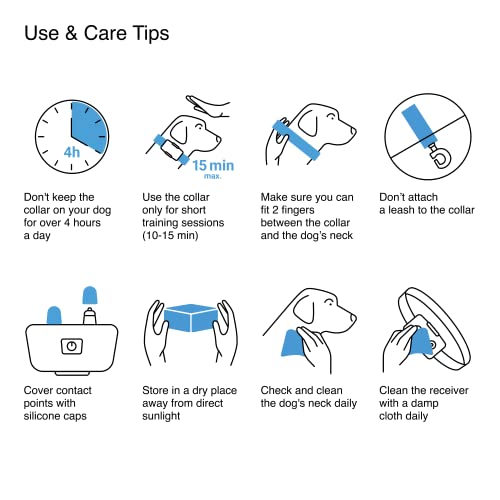 Use & Care Tips

4h

Don't keep the collar on your dog for over 4 hours a day

15 min max.

Use the collar only for short training sessions (10-15 min)

Make sure you can fit 2 fingers between the collar and the dog's neck

Don't attach a leash to the collar

Cover contact points with silicone caps

Store in a dry place away from direct sunlight

Check and clean the dog's neck daily

Clean the receiver with a damp cloth daily