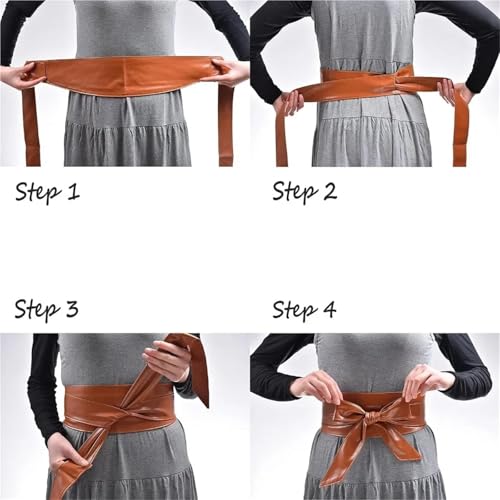 Step 1

Step 2

Step 3

Step 4