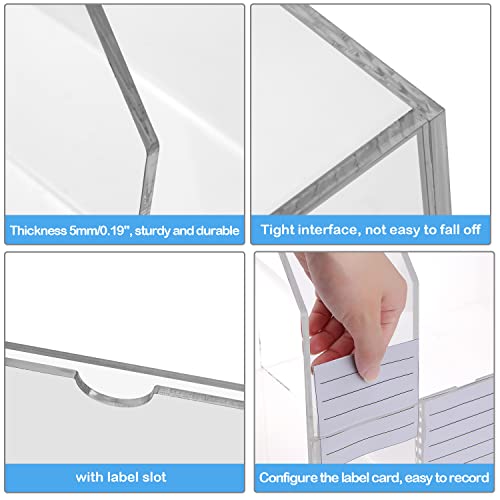 Thickness 5mm/0.19", sturdy and durable

Tight interface, not easy to fall off

with label slot

Configure the label card, easy to record