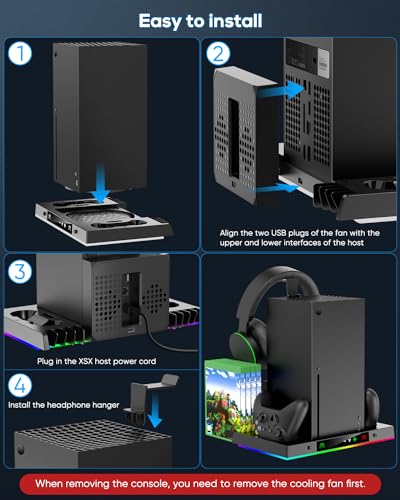 Easy to install

1

2

Align the two USB plugs of the fan with the upper and lower interfaces of the host

3

Plug in the XSX host power cord

4

Install the headphone hanger

When removing the console, you need to remove the cooling fan first.