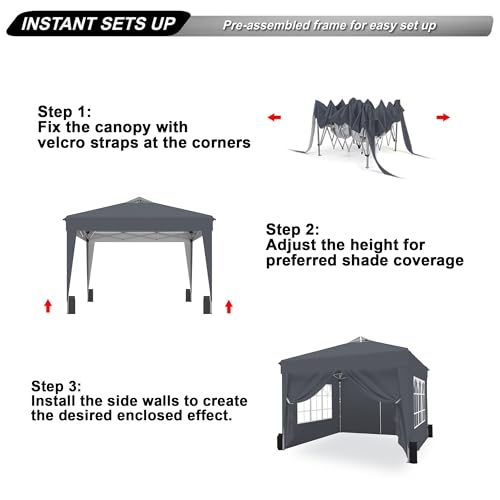 INSTANT SETS UP

Pre-assembled frame for easy set up

Step 1:
Fix the canopy with velcro straps at the corners

Step 2:
Adjust the height for preferred shade coverage

Step 3:
Install the side walls to create the desired enclosed effect.