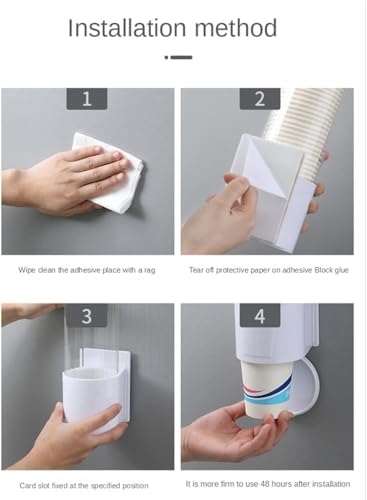 Installation method

1

Wipe clean the adhesive place with a rag

2

Tear off protective paper on adhesive Block glue

3

Card slot fixed at the specified position

4

It is more firm to use 48 hours after installation