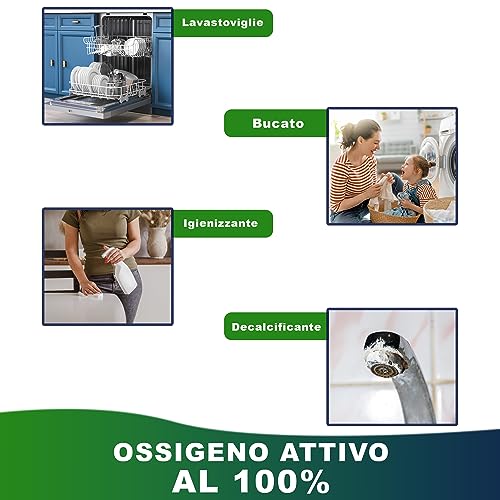 Lavastoviglie

Bucato

Igienizzante

Decalcificante

OSSIGENO ATTIVO
AL 100%