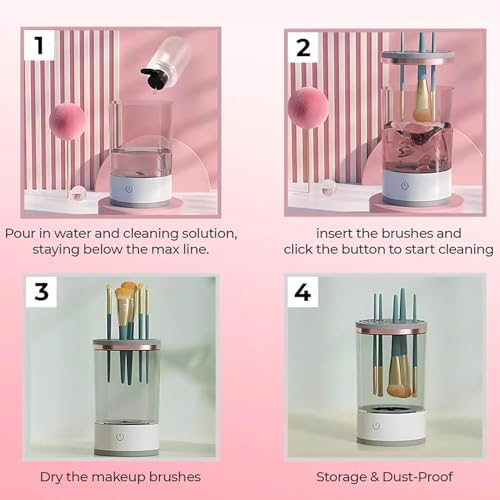 1

Pour in water and cleaning solution, staying below the max line.

2

insert the brushes and click the button to start cleaning

3

Dry the makeup brushes

4

Storage & Dust-Proof