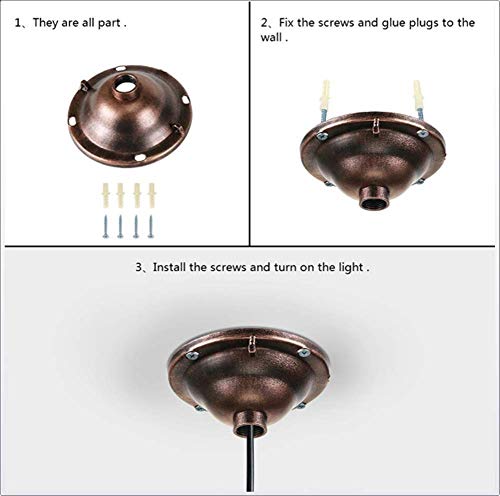 1、They are all part .

2、Fix the screws and glue plugs to the wall .

3、Install the screws and turn on the light .