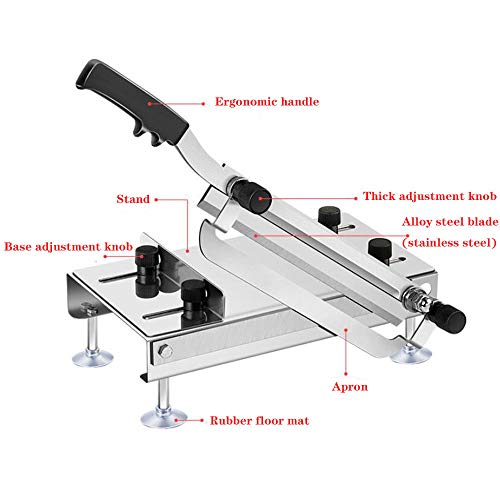 Ergonomic handle

Stand

Thick adjustment knob

Alloy steel blade
(stainless steel)

Base adjustment knob

Apron

Rubber floor mat