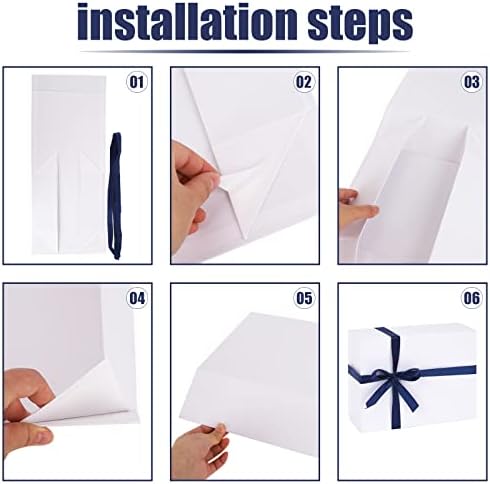 installation steps

01

02

03

04

05

06