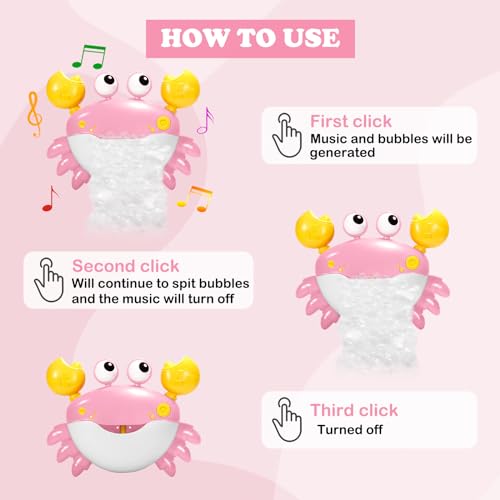 HOW TO USE

First click
Music and bubbles will be generated

Second click
Will continue to spit bubbles and the music will turn off

Third click
Turned off