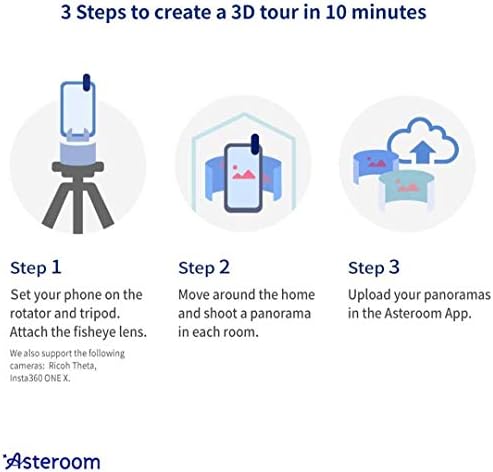 3 Steps to create a 3D tour in 10 minutes

Step 1

Set your phone on the rotator and tripod. Attach the fisheye lens.

We also support the following cameras: Ricoh Theta, Insta360 ONE X.

Step 2

Move around the home and shoot a panorama in each room.

Step 3

Upload your panoramas in the Asteroom App.

Asteroom