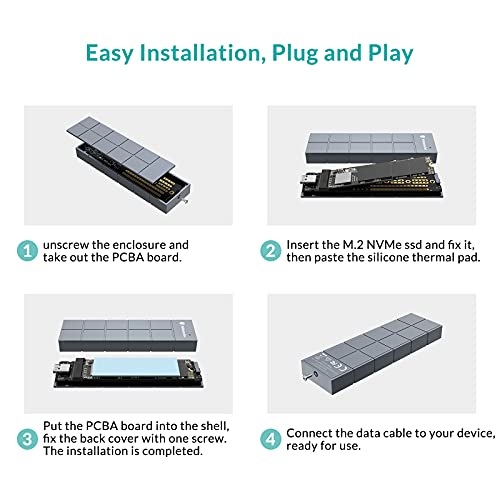 Easy Installation, Plug and Play

1 unscrew the enclosure and take out the PCBA board.

2 Insert the M.2 NVMe ssd and fix it, then paste the silicone thermal pad.

3 Put the PCBA board into the shell, fix the back cover with one screw. The installation is completed.

4 Connect the data cable to your device, ready for use.