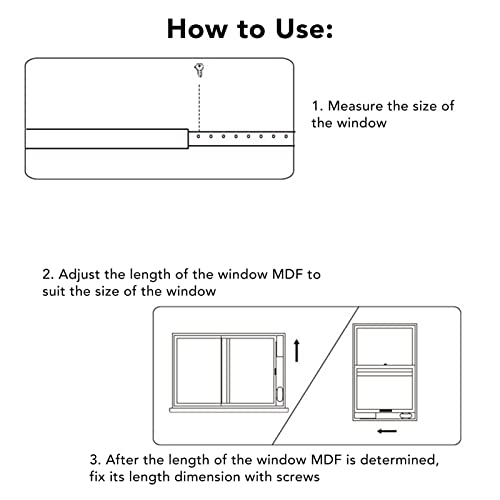 How to Use:

1. Measure the size of the window

2. Adjust the length of the window MDF to suit the size of the window

3. After the length of the window MDF is determined, fix its length dimension with screws